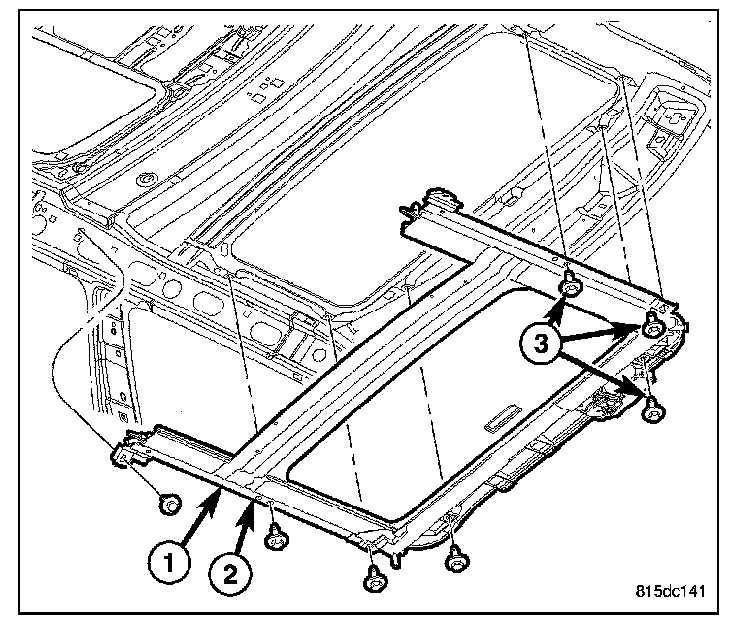 3
1
2
815dc141