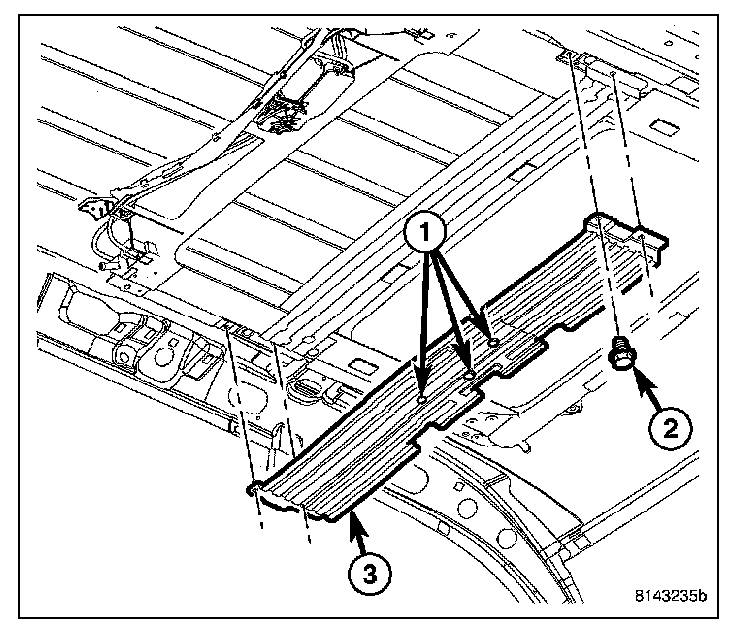 1
2
3
8143235b