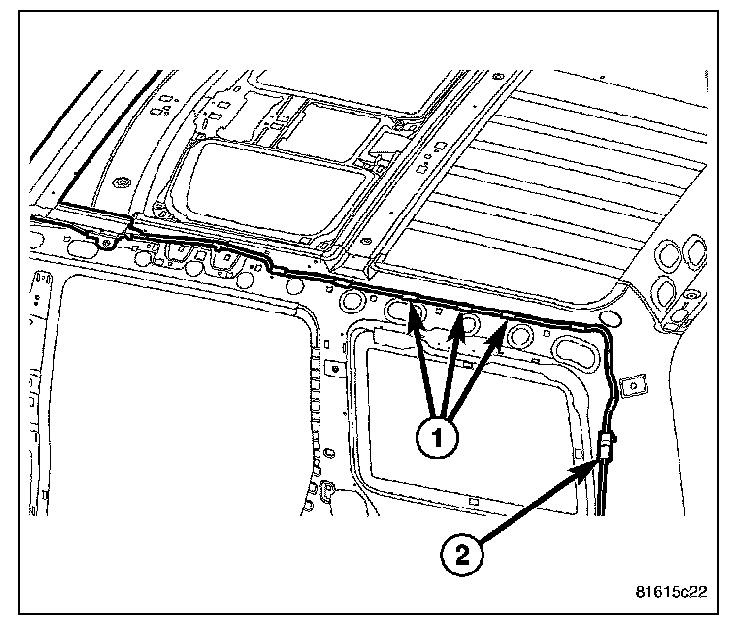 1
2
81615c22