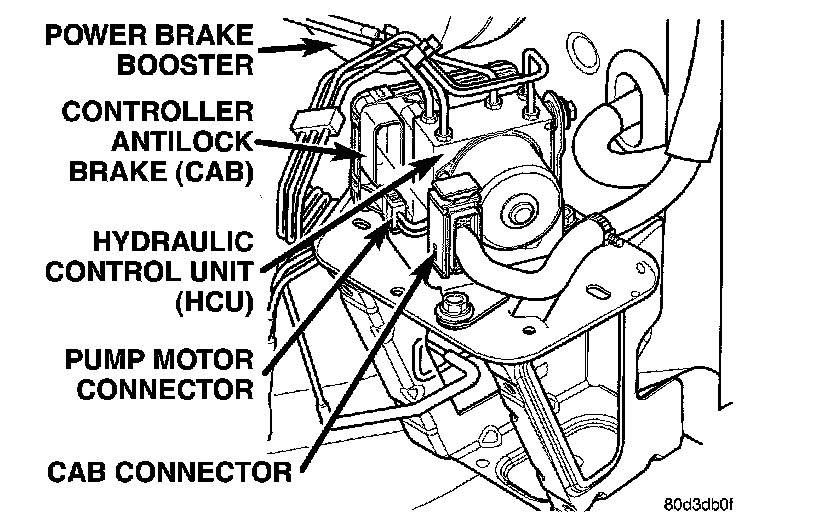 POWER BRAKE BOOSTER

CONTROLLER ANTILOCK BRAKE (CAB)

HYDRAULIC CONTROL UNIT (HCU)

PUMP MOTOR CONNECTOR

CAB CONNECTOR

80d3db0f