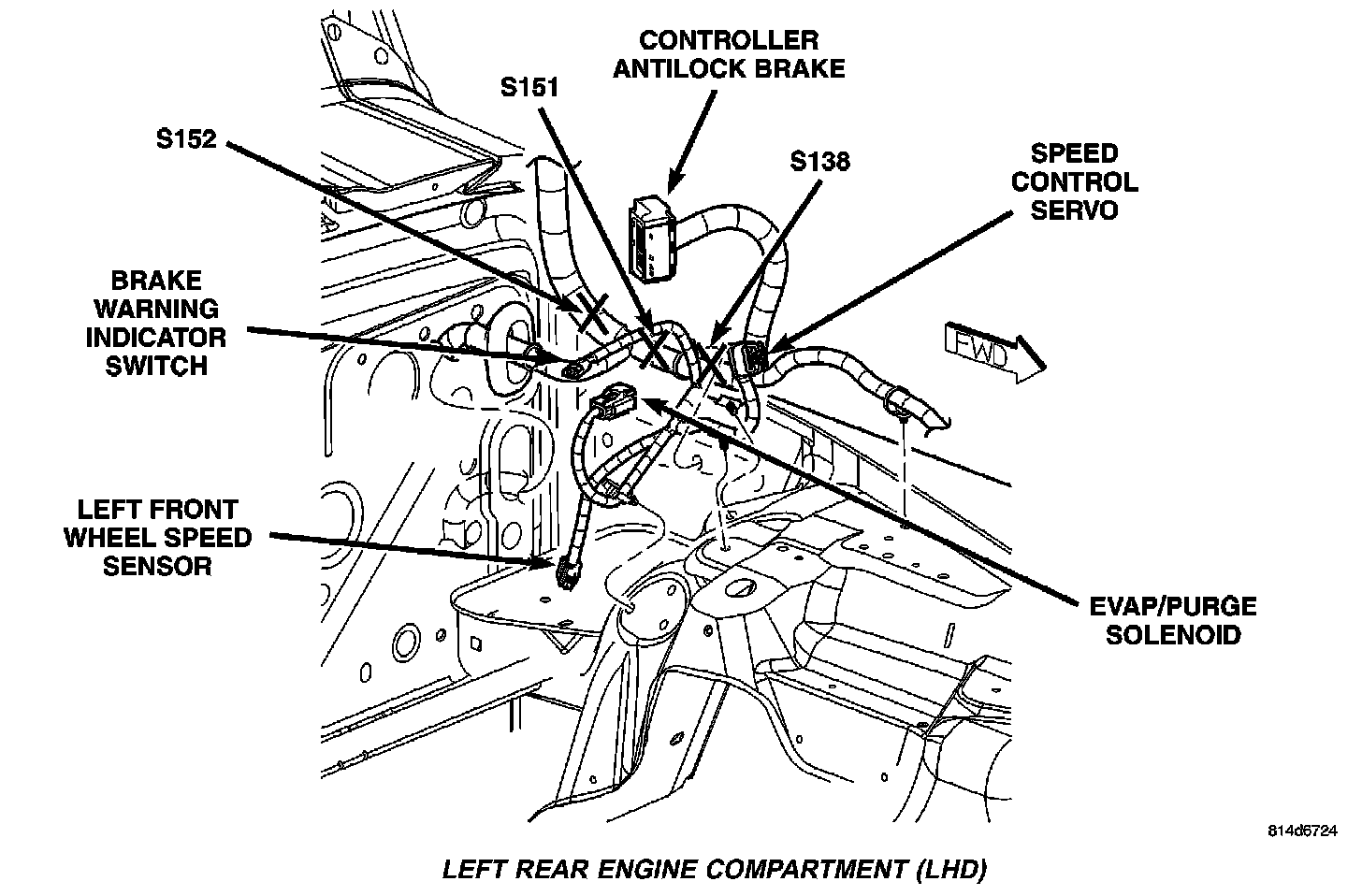 CONTROLLER ANTILOCK BRAKE

S151

S152

S138

SPEED CONTROL SERVO

BRAKE WARNING INDICATOR SWITCH

FWD

LEFT FRONT WHEEL SPEED SENSOR

EVAP/PURGE SOLENOID

814d6724

LEFT REAR ENGINE COMPARTMENT (LHD)