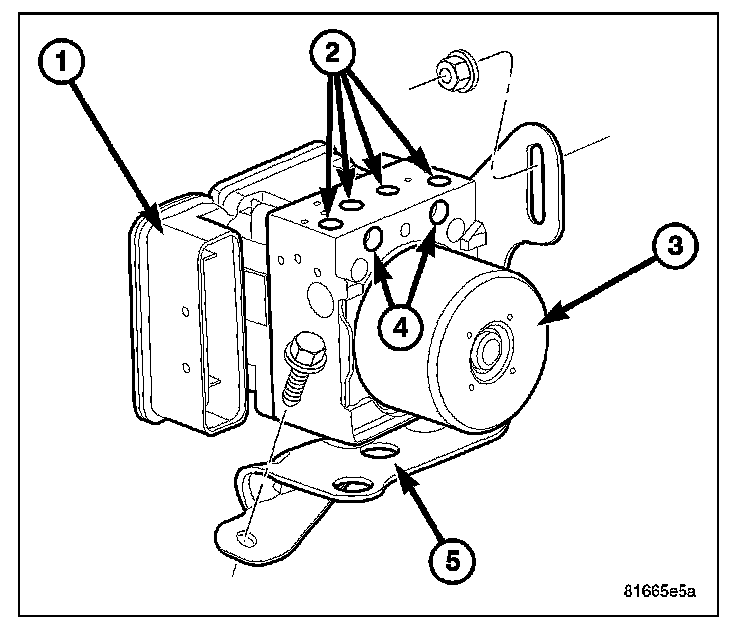 1
2
3
4
5
81665e5a