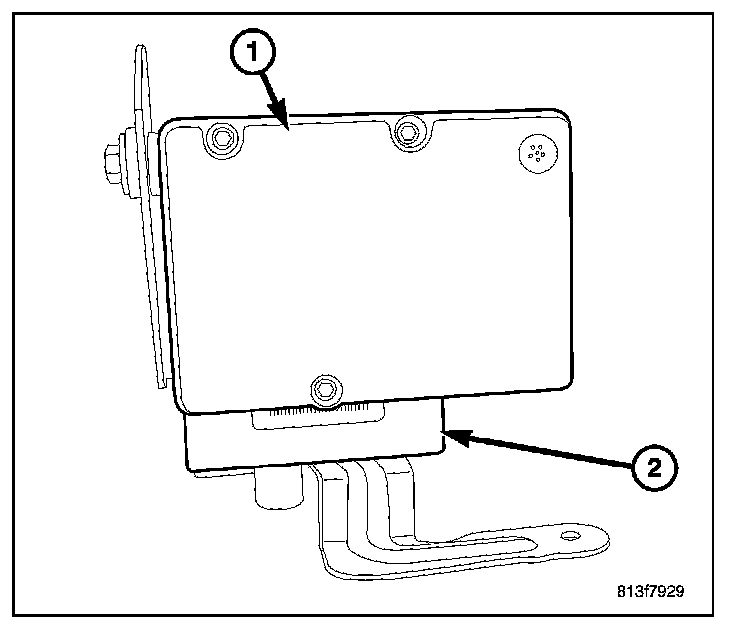 1
2
813f7929