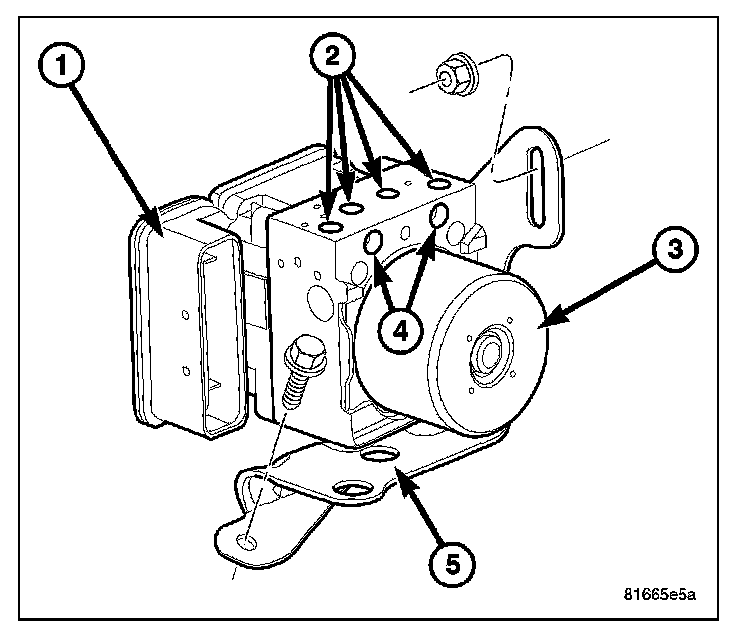 1
2
3
4
5
81665e5a