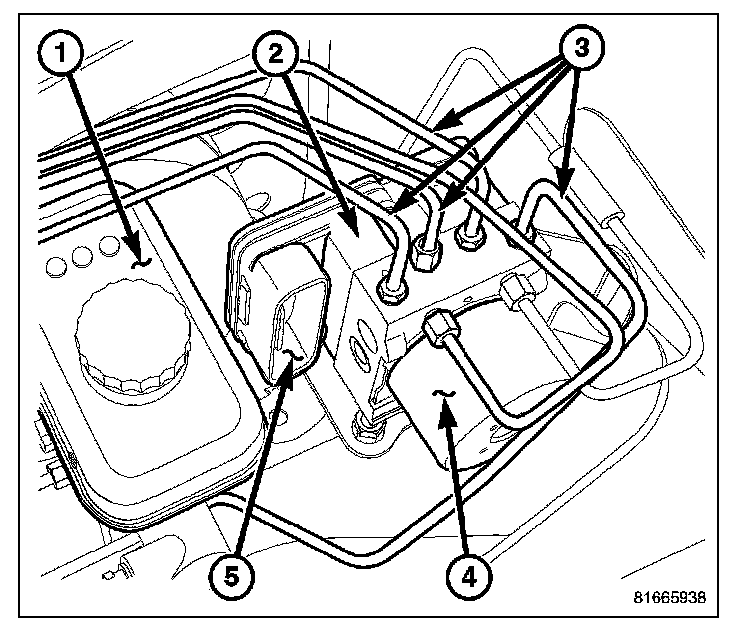 1
2
3
5
4
81665938