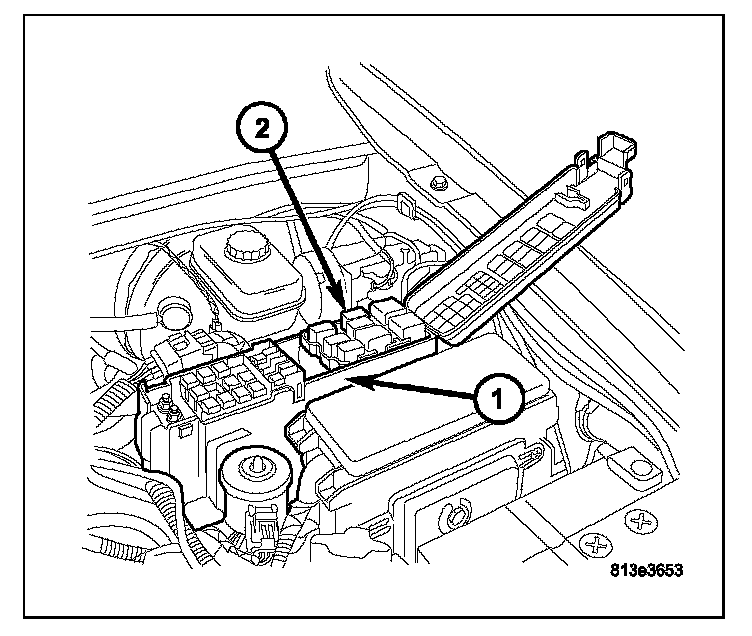 2
1
813e3653