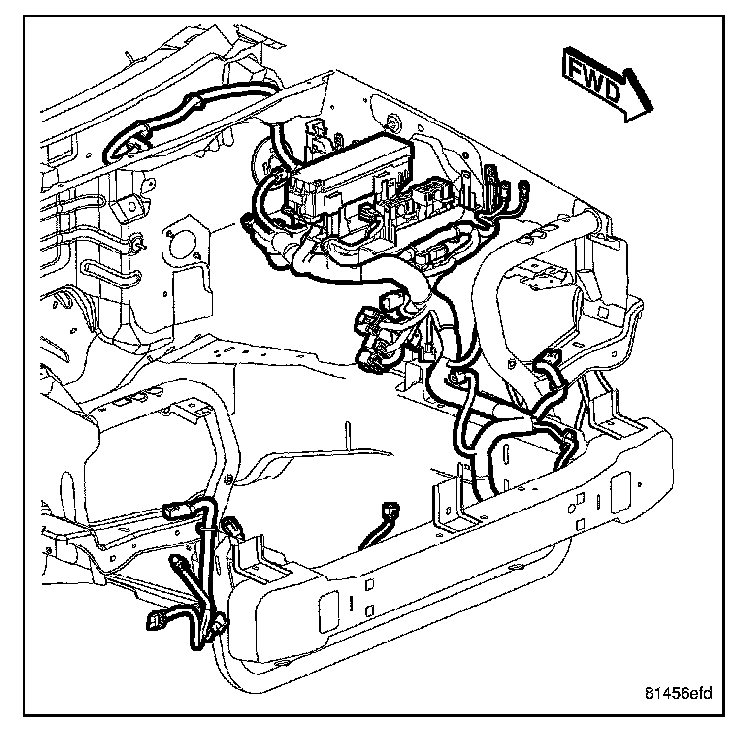 FWD

81456efd