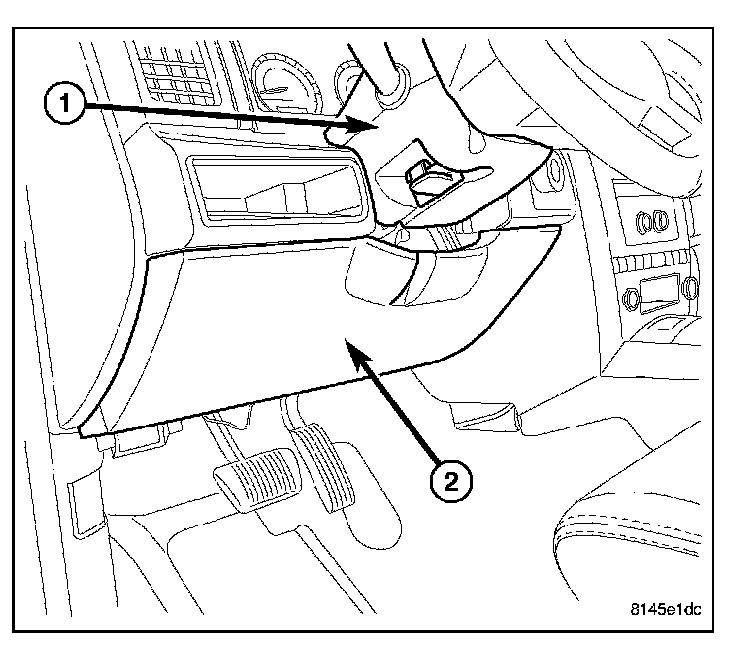 1
2
8145e1dc