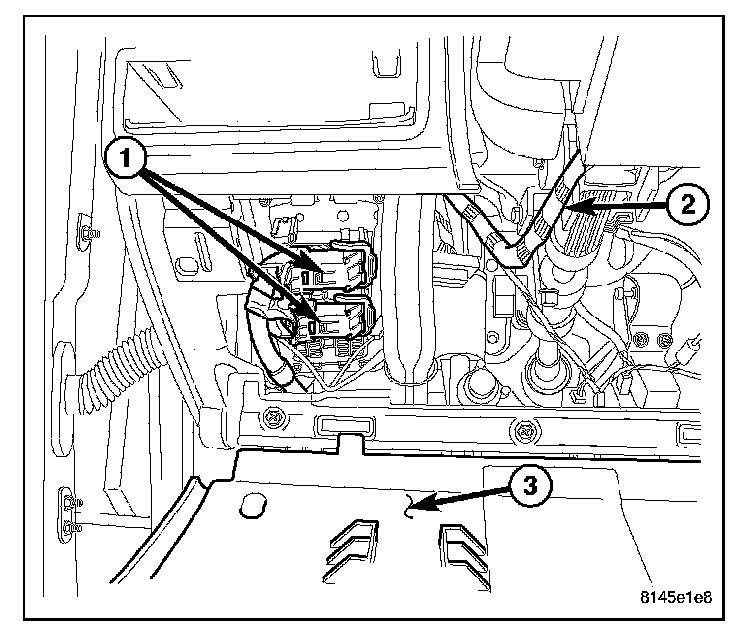 1
2
3
8145e1e8