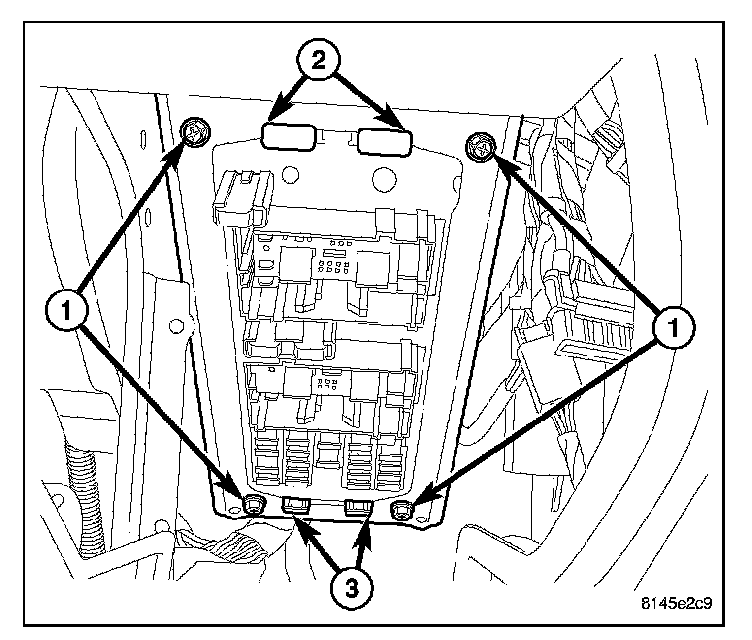 2

1

1

3

8145e2c9