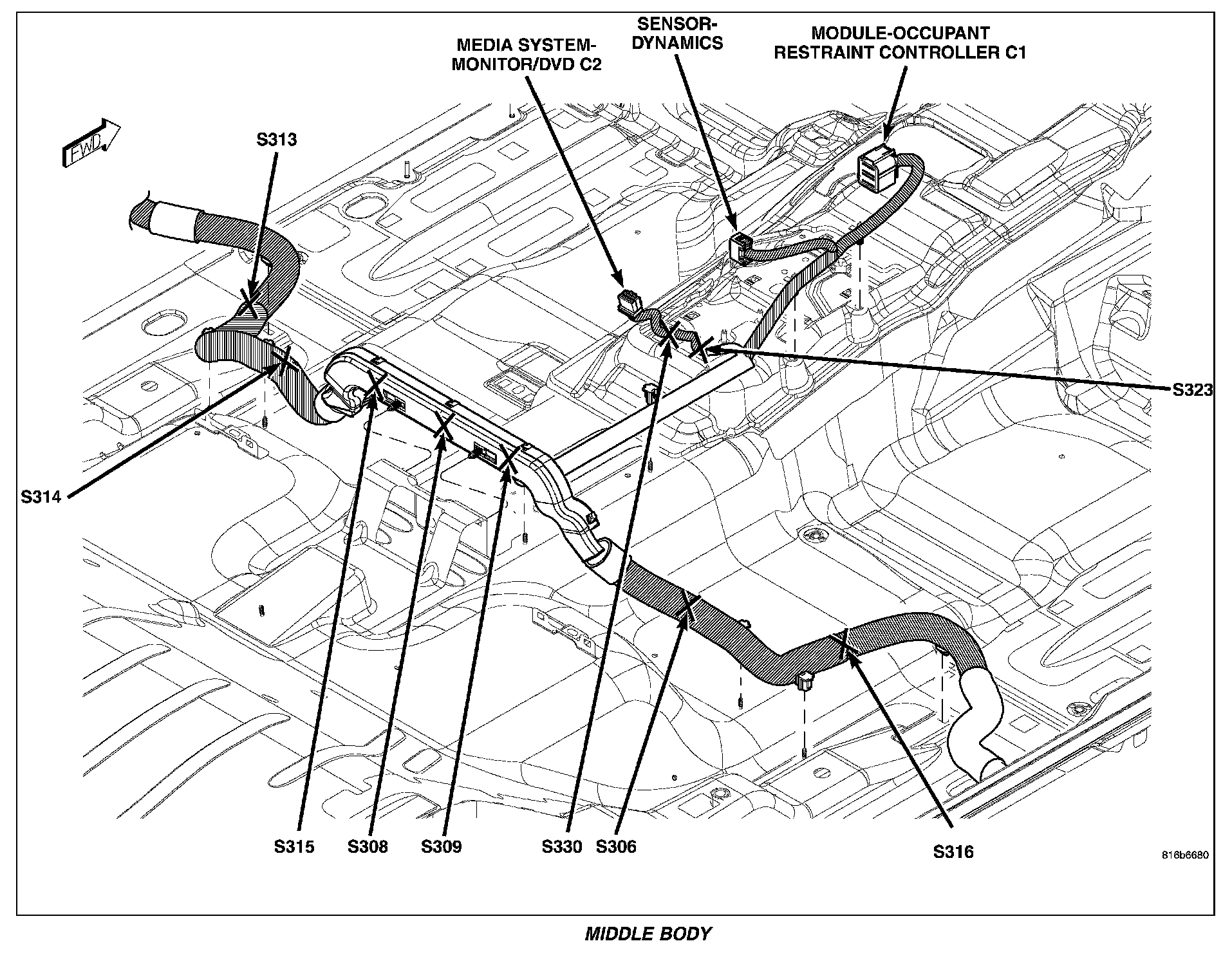 MEDIA SYSTEM-MONITOR/DVD C2

SENSOR-DYNAMICS

MODULE-OCCUPANT RESTRAINT CONTROLLER C1

FWD

S313

S323

S314

S315

S308

S309

S330

S306

S316

816b6680

MIDDLE BODY