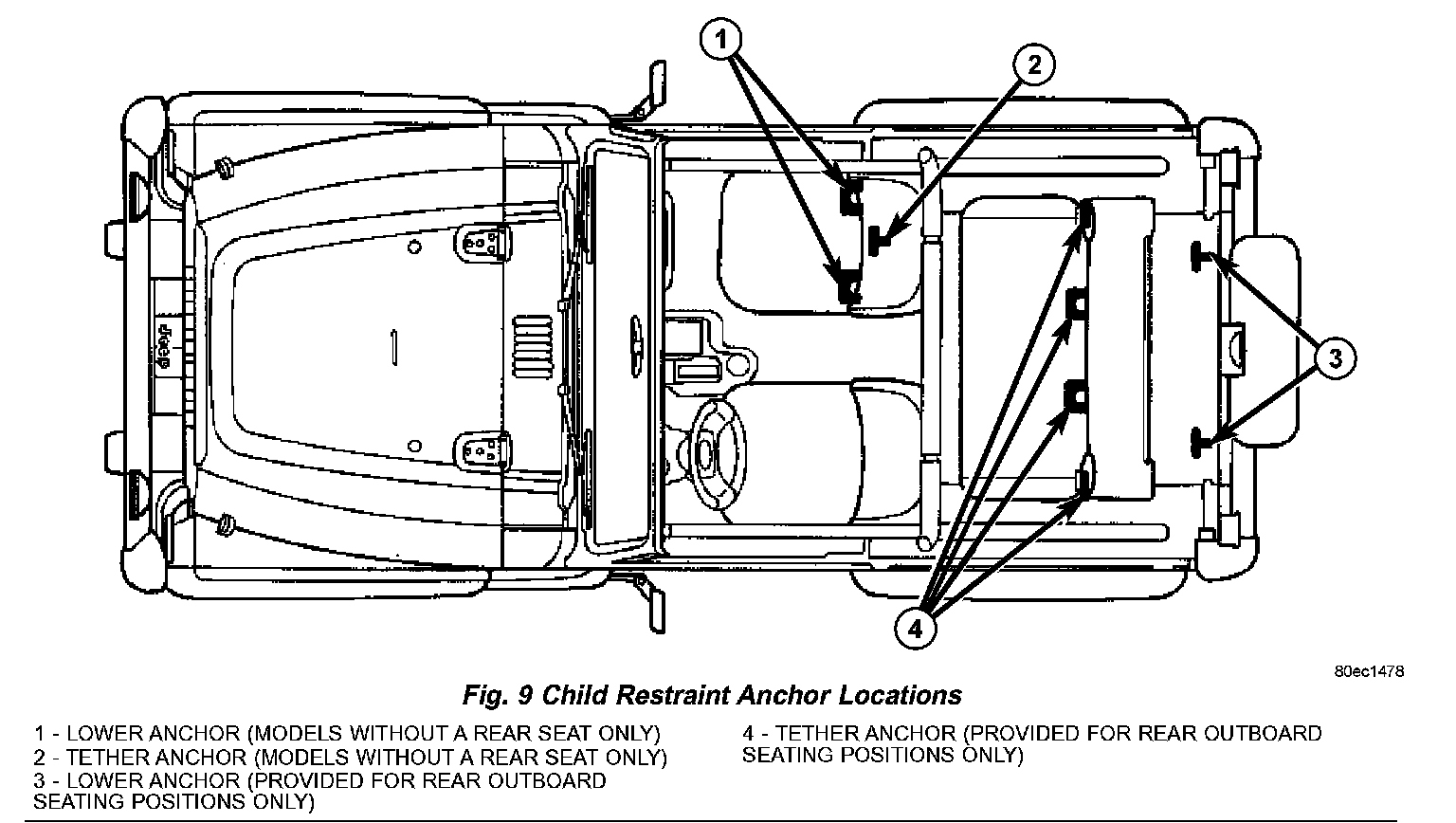 1

2

Jeep

3

4

80ec1478

Fig. 9 Child Restraint Anchor Locations

1 - LOWER ANCHOR (MODELS WITHOUT A REAR SEAT ONLY)
2 - TETHER ANCHOR (MODELS WITHOUT A REAR SEAT ONLY)
3 - LOWER ANCHOR (PROVIDED FOR REAR OUTBOARD SEATING POSITIONS ONLY)

4 - TETHER ANCHOR (PROVIDED FOR REAR OUTBOARD SEATING POSITIONS ONLY)