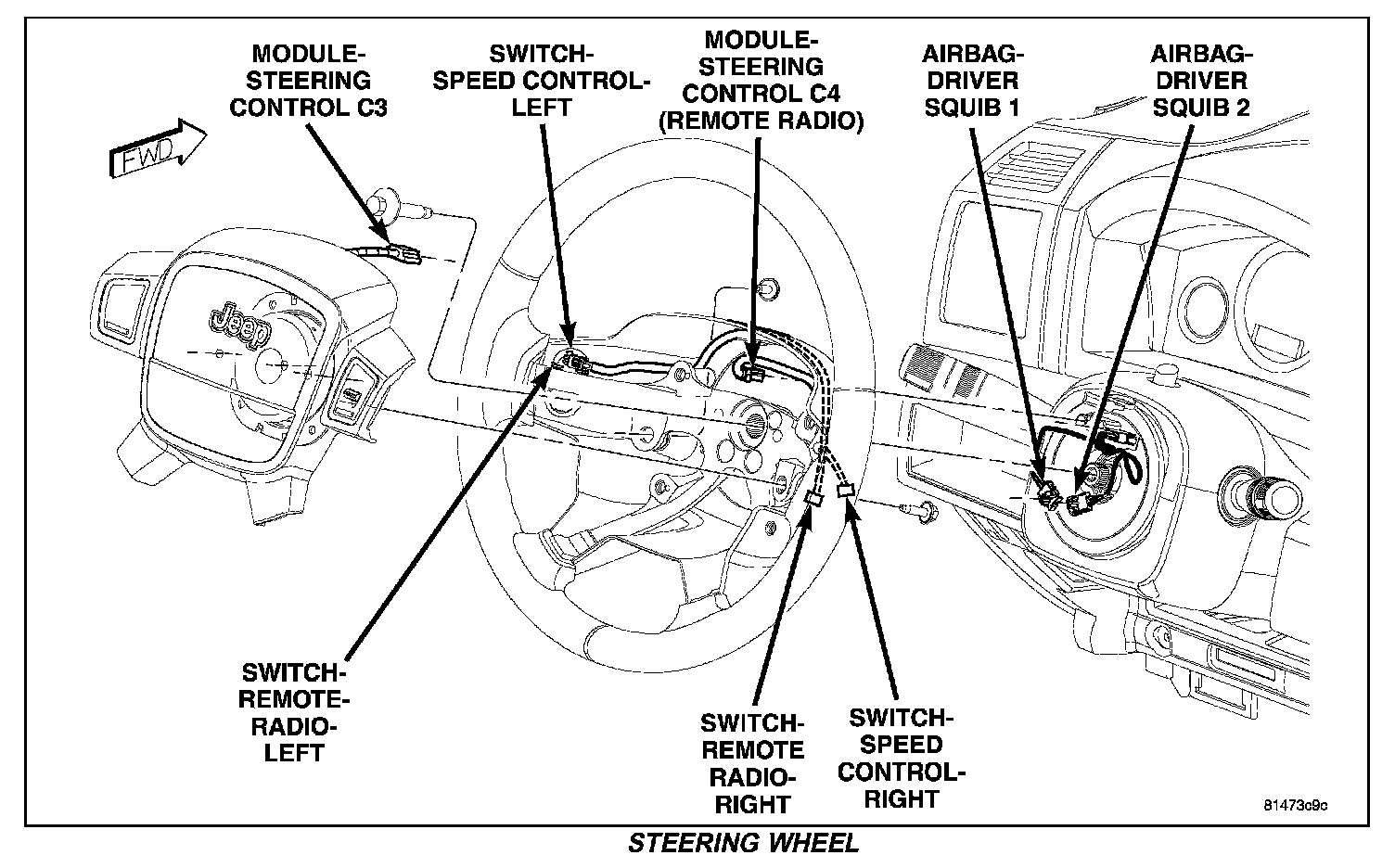 MODULE-STEERING CONTROL C3

SWITCH-SPEED CONTROL-LEFT

MODULE-STEERING CONTROL C4 (REMOTE RADIO)

AIRBAG-DRIVER SQUIB 1

AIRBAG-DRIVER SQUIB 2

FWD

Jeep

SWITCH-REMOTE-RADIO-LEFT

SWITCH-REMOTE RADIO-RIGHT

SWITCH-SPEED CONTROL-RIGHT

81473c9c

STEERING WHEEL