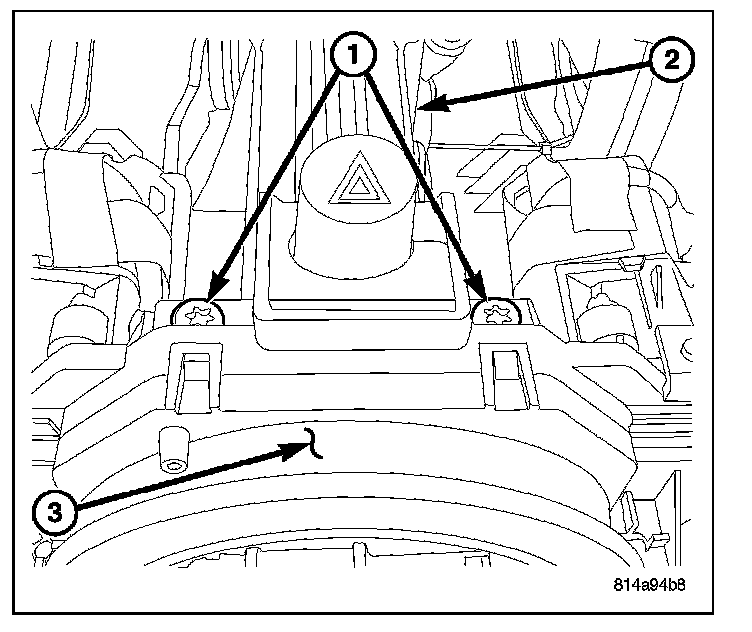 1
2
3
814a94b8