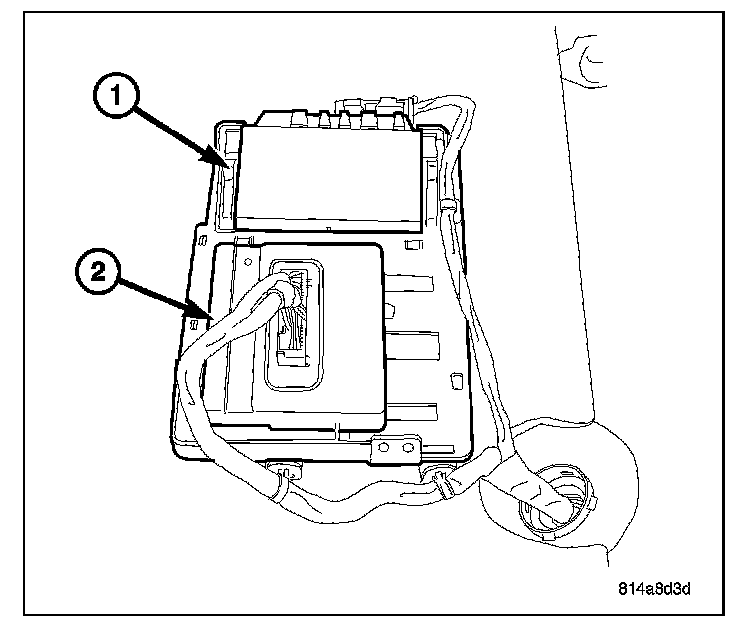 1
2
814a8d3d