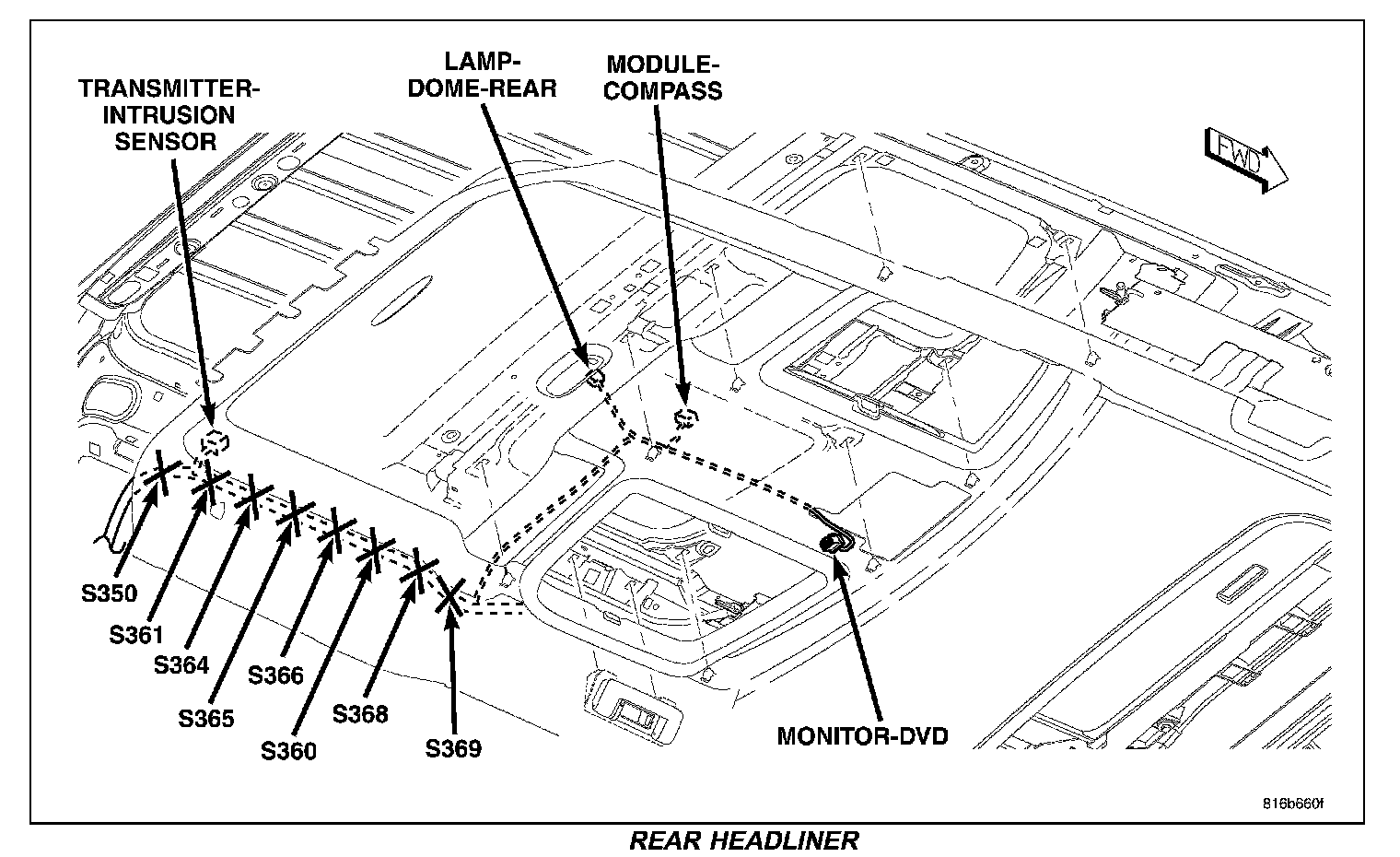 TRANSMITTER-INTRUSION SENSOR

LAMP-DOME-REAR

MODULE-COMPASS

FWD

S350

S361

S364

S365

S366

S360

S368

S369

MONITOR-DVD

816b660f

REAR HEADLINER