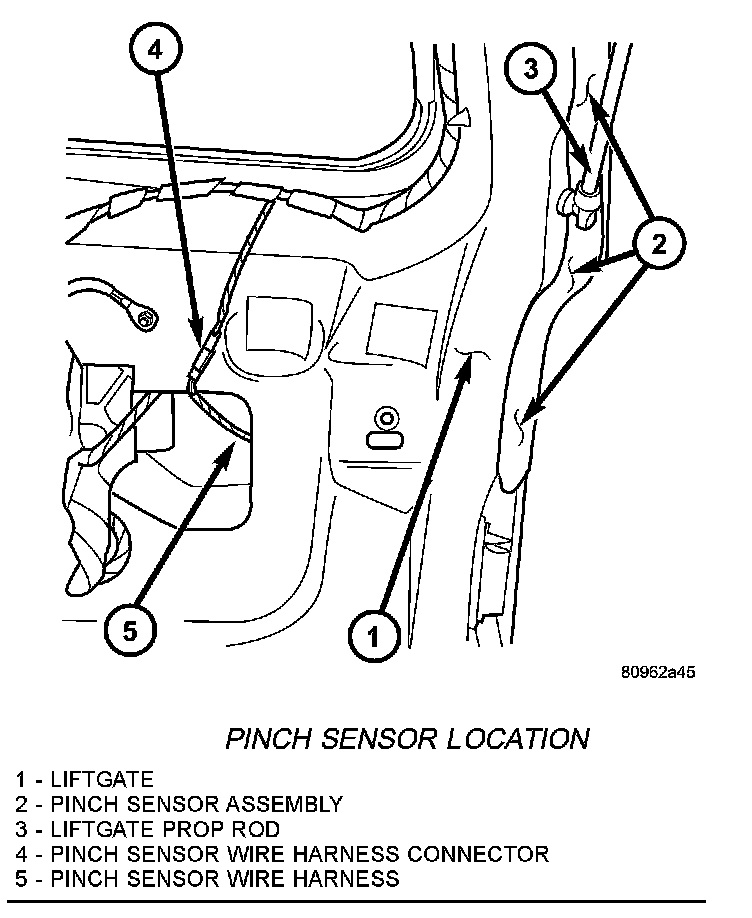 4

3

2

5

1

80962a45

PINCH SENSOR LOCATION

1 - LIFTGATE
2 - PINCH SENSOR ASSEMBLY
3 - LIFTGATE PROP ROD
4 - PINCH SENSOR WIRE HARNESS CONNECTOR
5 - PINCH SENSOR WIRE HARNESS