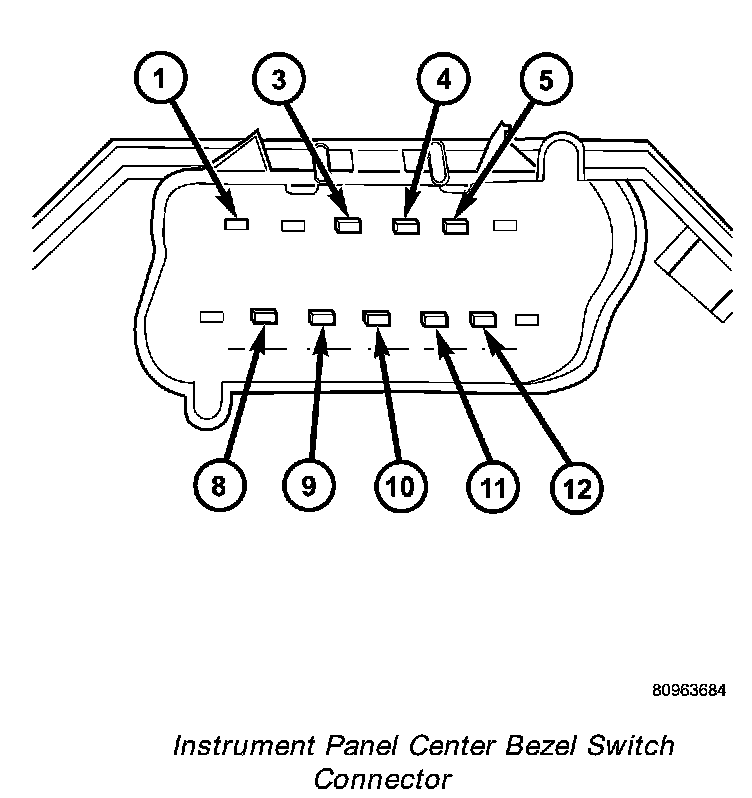 1
3
4
5
8
9
10
11
12

80963684

Instrument Panel Center Bezel Switch Connector