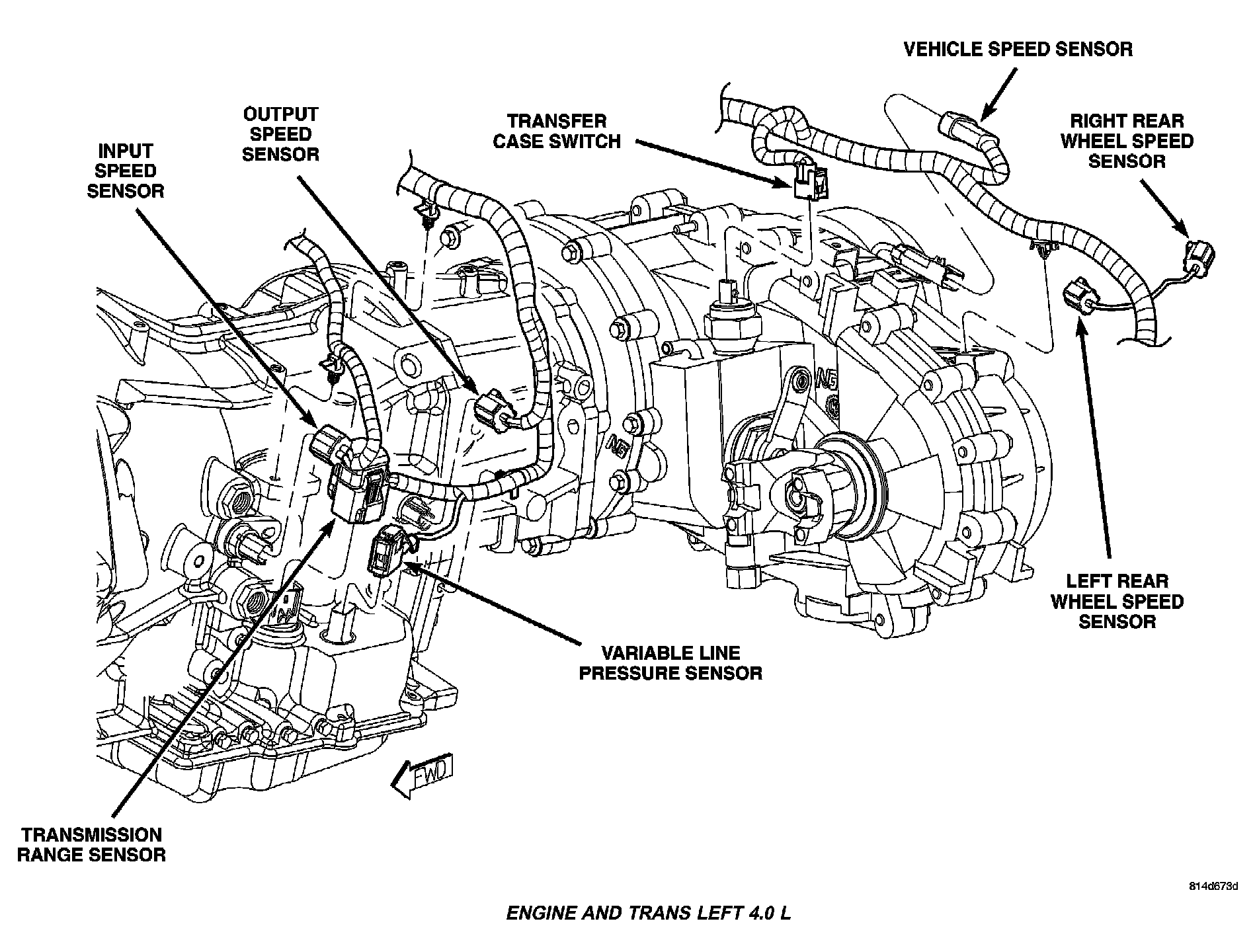 VEHICLE SPEED SENSOR

OUTPUT SPEED SENSOR

TRANSFER CASE SWITCH

RIGHT REAR WHEEL SPEED SENSOR

INPUT SPEED SENSOR

NG

NG

LEFT REAR WHEEL SPEED SENSOR

VARIABLE LINE PRESSURE SENSOR

FWD

TRANSMISSION RANGE SENSOR

814d673d

ENGINE AND TRANS LEFT 4.0 L