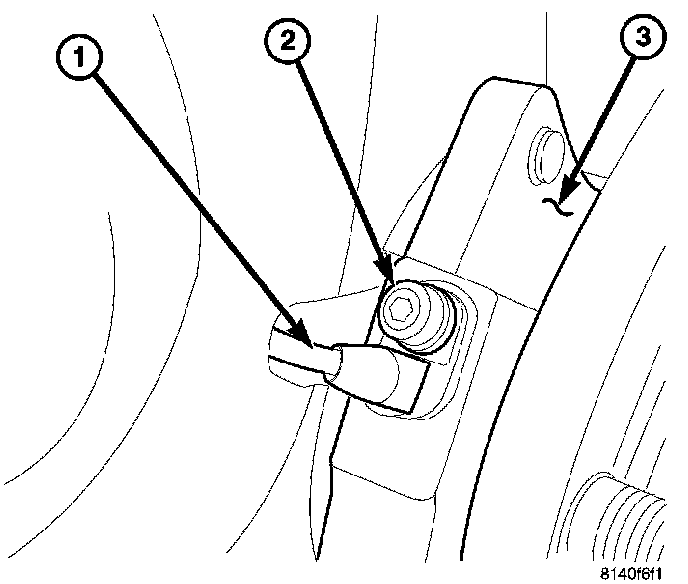 1
2
3
8140f6f1