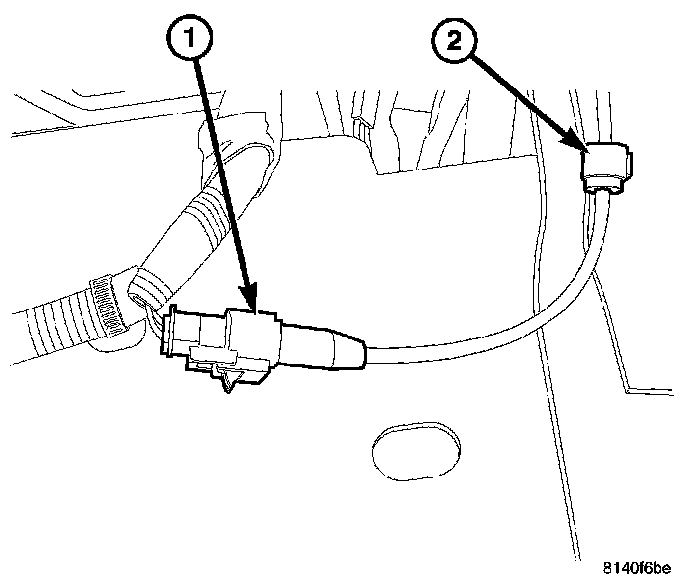 1
2
8140f6be