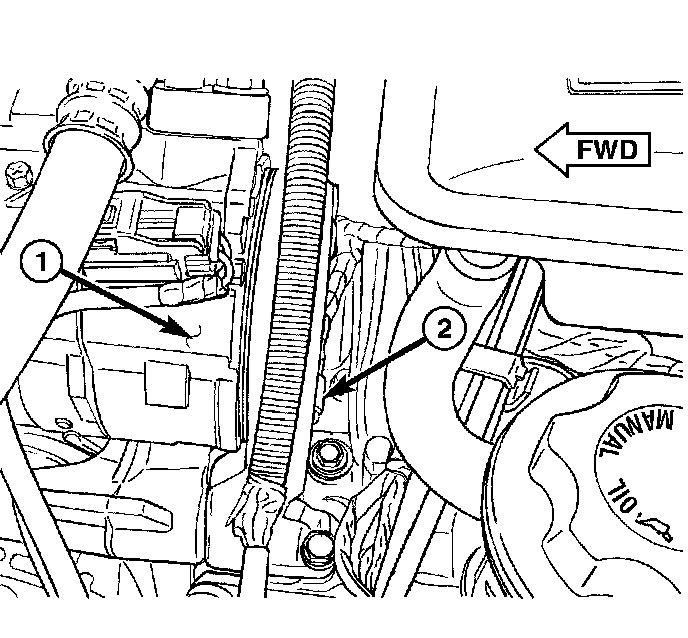 FWD

1

2

MANUAL

OIL