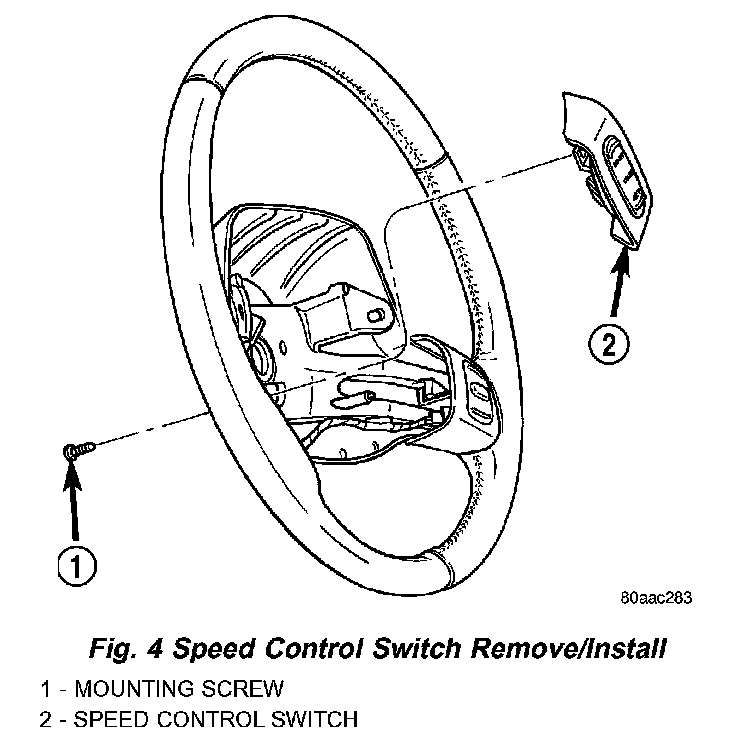 2

1

80aac283

Fig. 4 Speed Control Switch Remove/Install

1 - MOUNTING SCREW
2 - SPEED CONTROL SWITCH