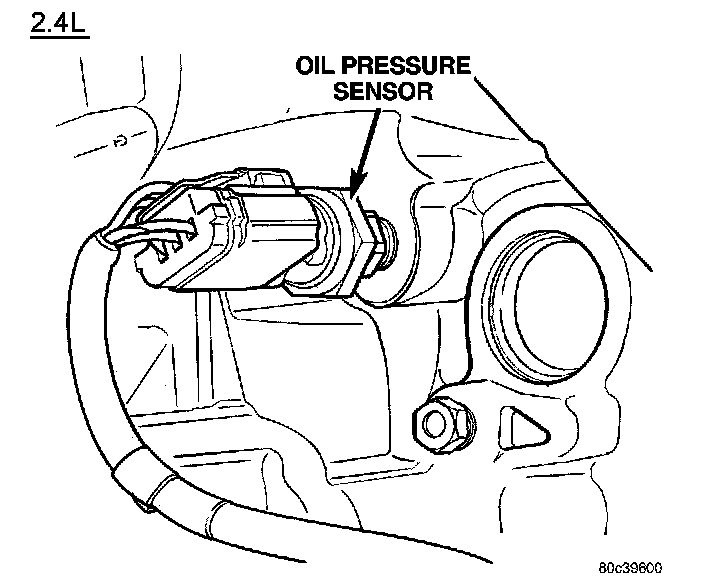 2.4L

OIL PRESSURE SENSOR

80c39600