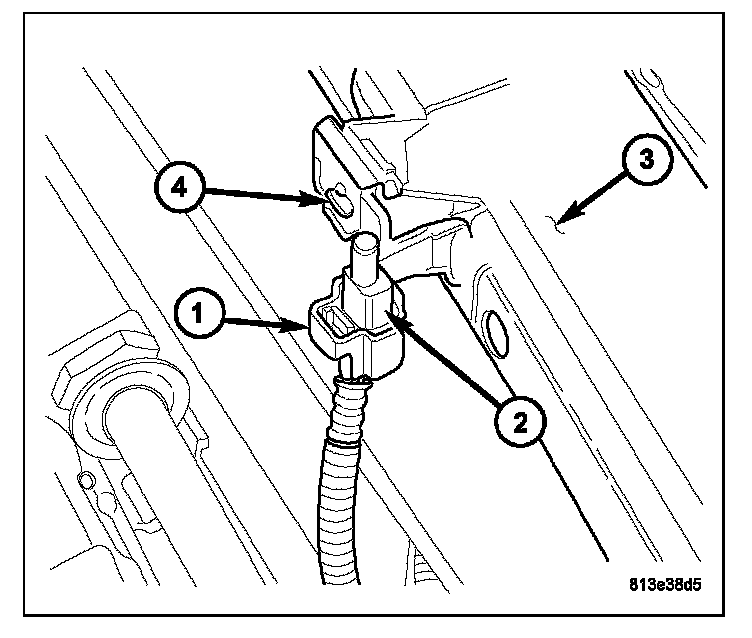 4
3
1
2
813e38d5