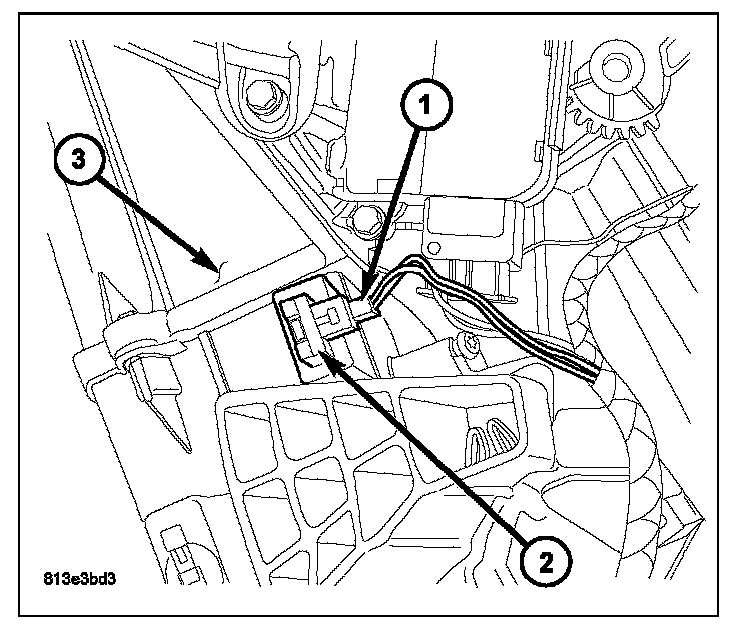 1
3
2
813e3bd3