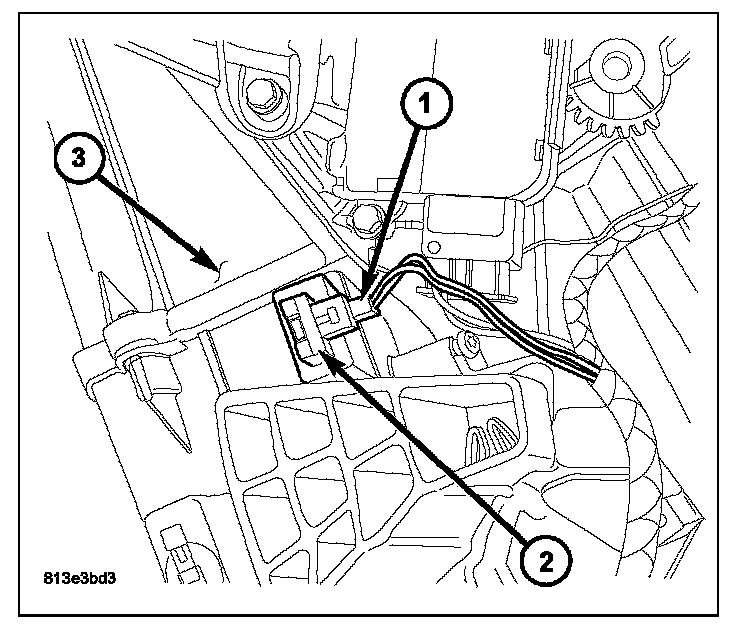 1
3
2
813e3bd3