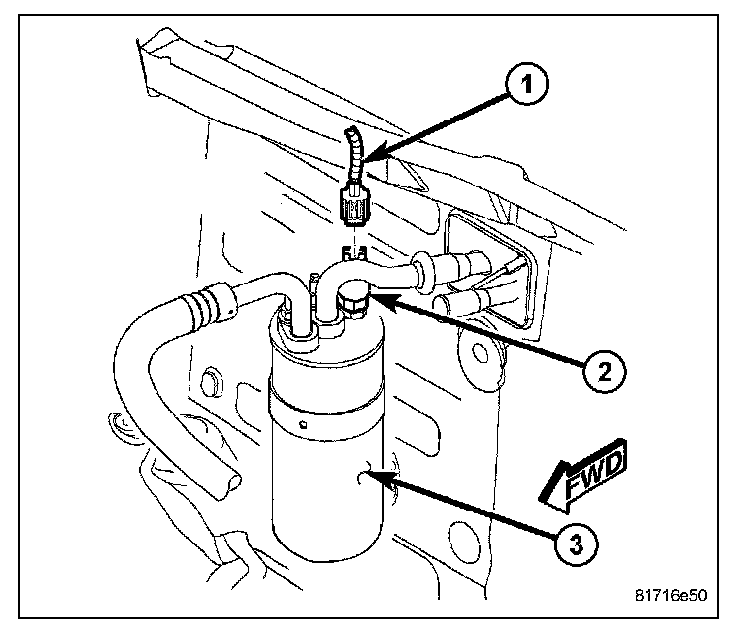 1
2
FWD
3
81716e50