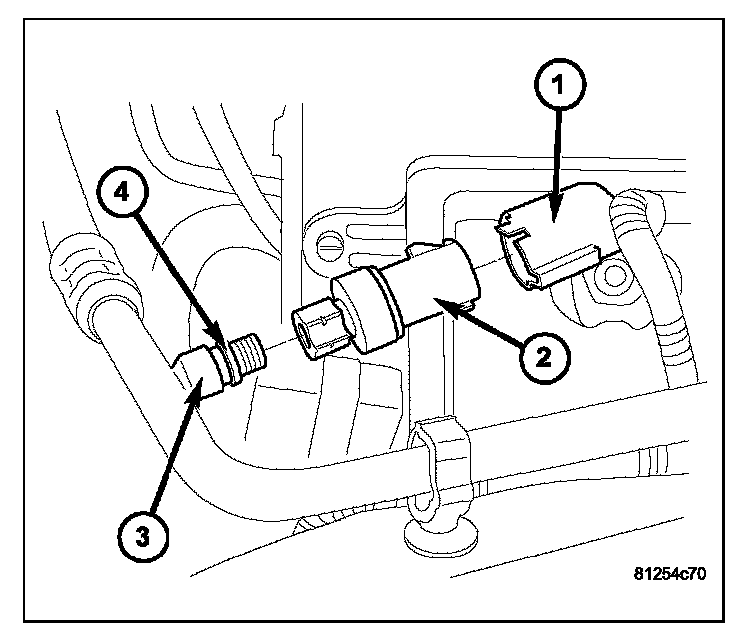 1
4
2
3
81254c70