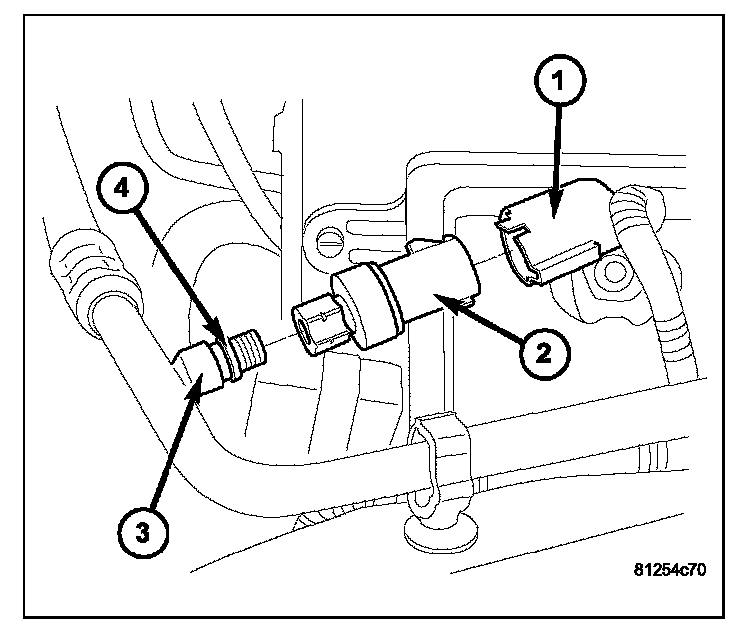 1
4
2
3
81254c70