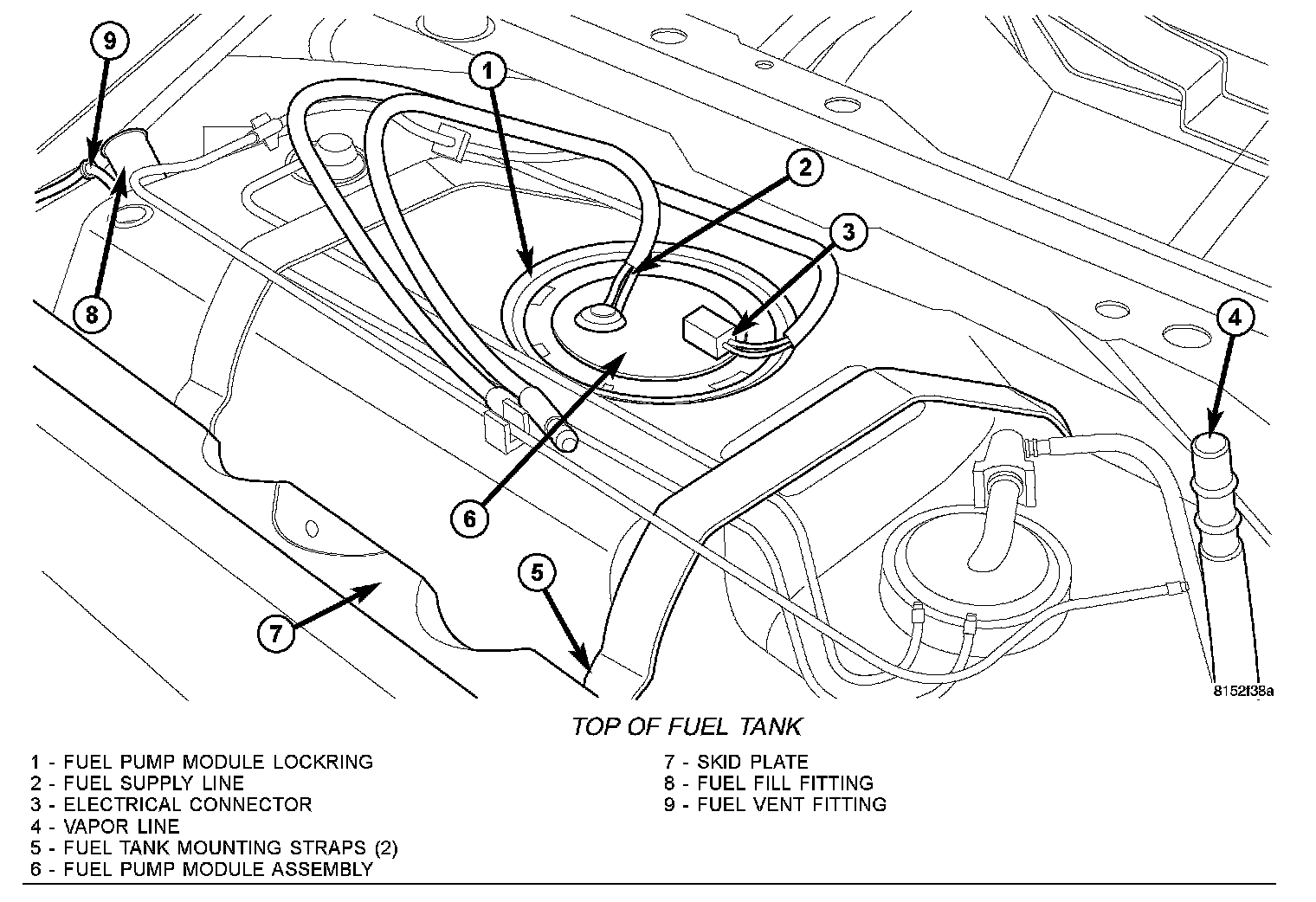 9
1
2
3
8
4
6
5
7
8152f38a

TOP OF FUEL TANK

1 - FUEL PUMP MODULE LOCKRING
2 - FUEL SUPPLY LINE
3 - ELECTRICAL CONNECTOR
4 - VAPOR LINE
5 - FUEL TANK MOUNTING STRAPS (2)
6 - FUEL PUMP MODULE ASSEMBLY

7 - SKID PLATE
8 - FUEL FILL FITTING
9 - FUEL VENT FITTING