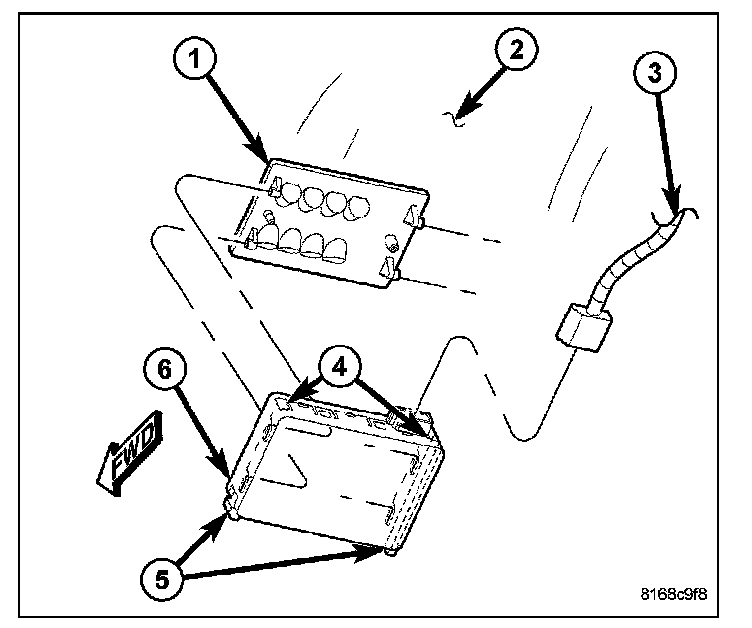 1
2
3
4
6
FWD
5
8168c9f8