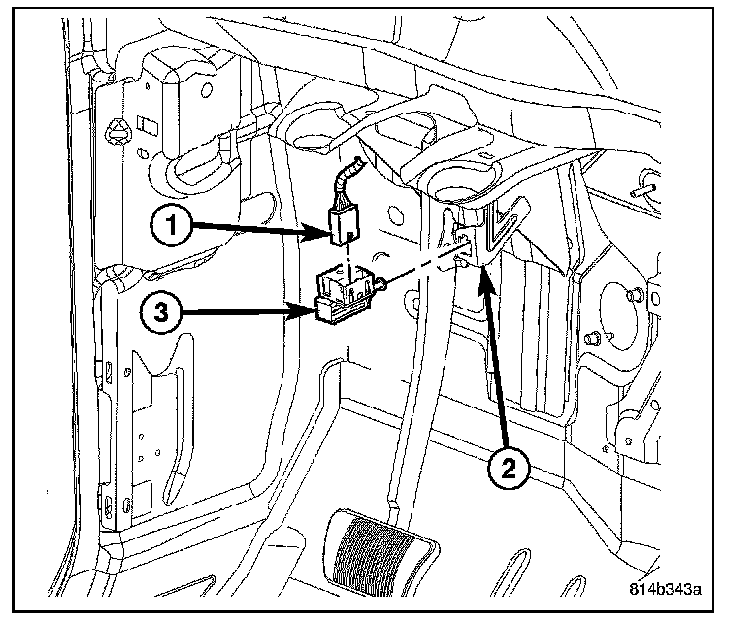 1
3
2
814b343a