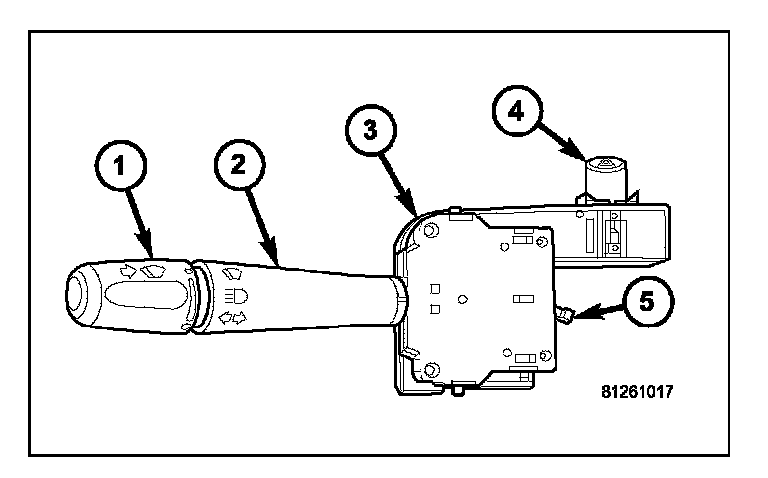 1
2
3
4
5
81261017