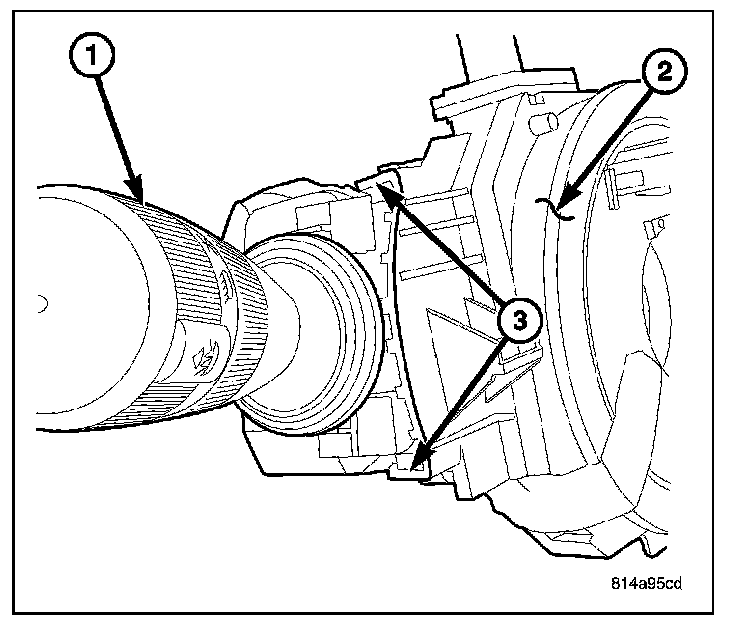 1
2
3
814a95cd