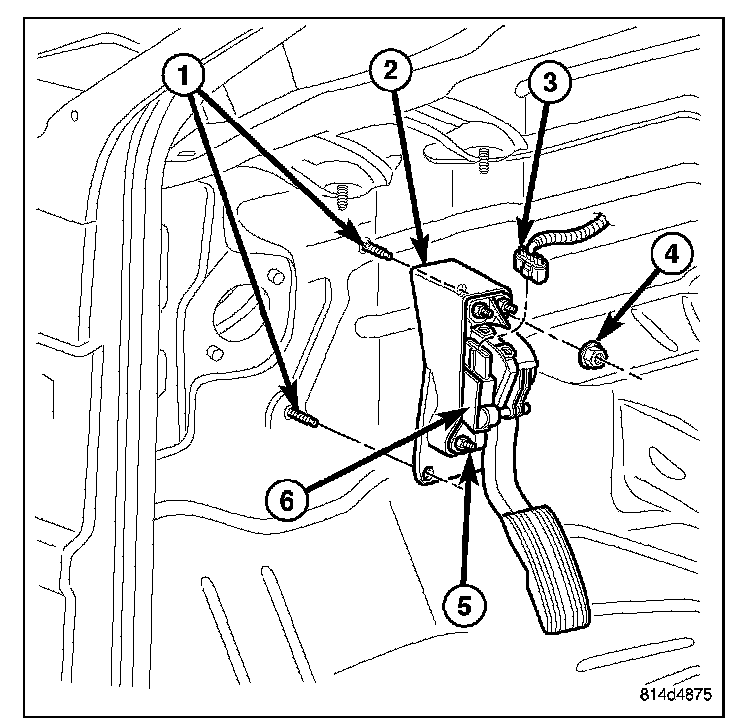 1
2
3
4
6
5
814d4875