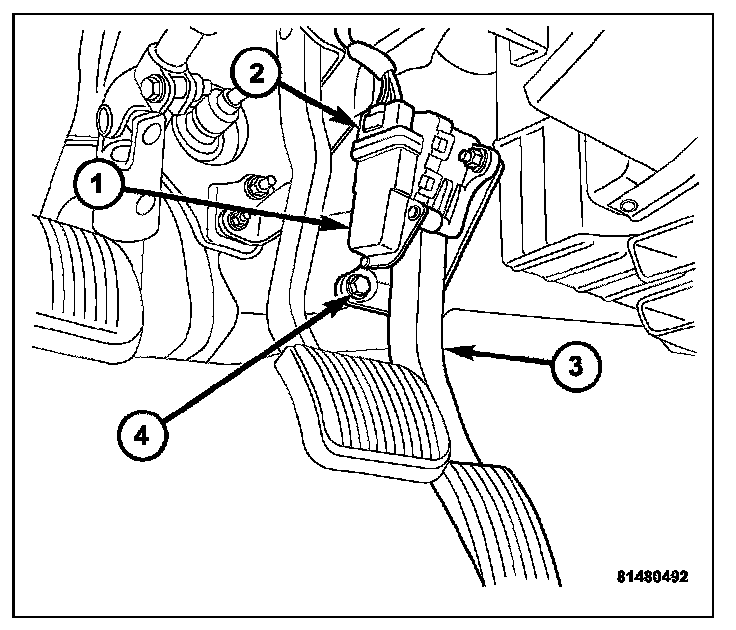 2
1
3
4
81480492