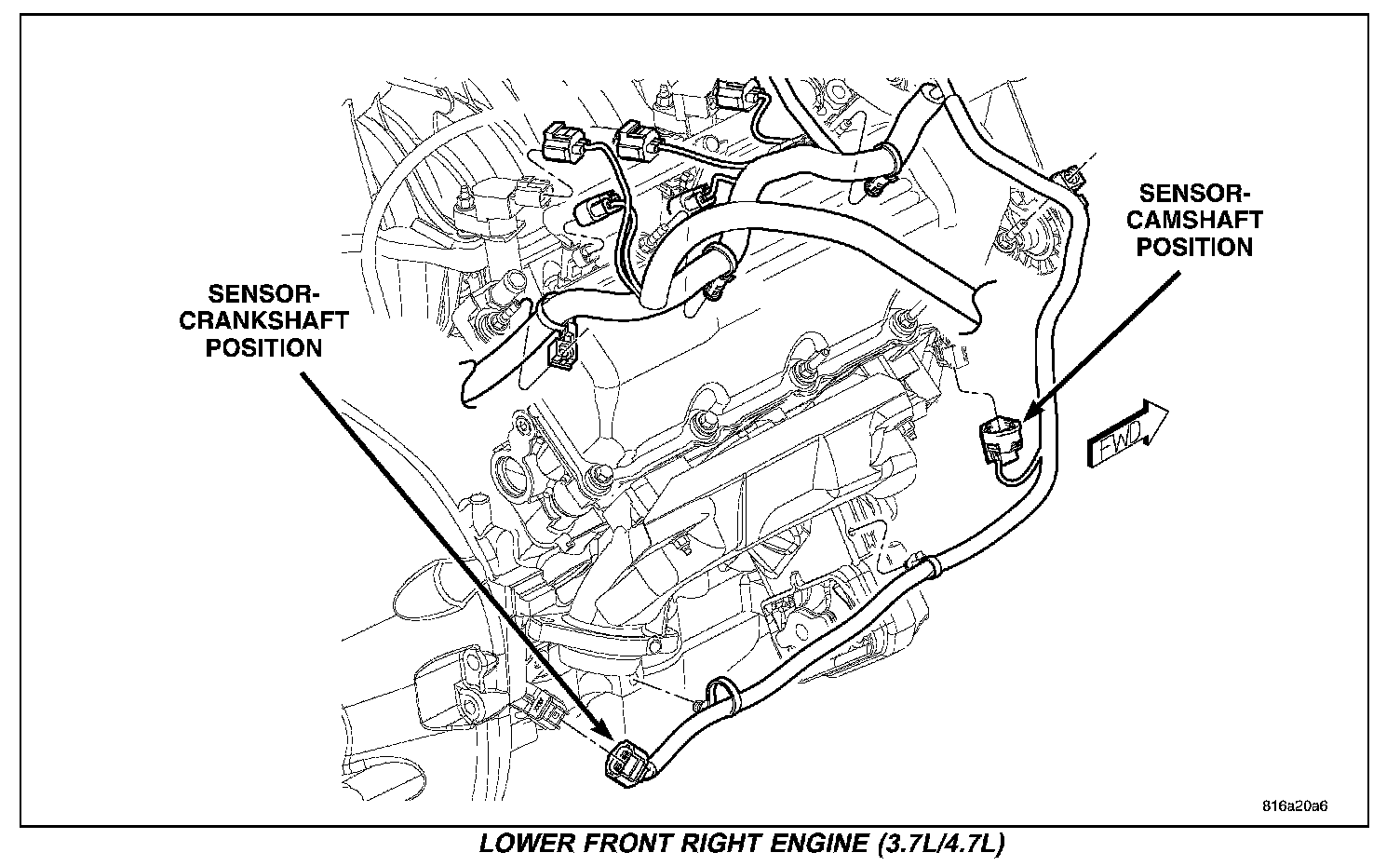 SENSOR-CAMSHAFT POSITION

SENSOR-CRANKSHAFT POSITION

FWD

816a20a6

LOWER FRONT RIGHT ENGINE (3.7L/4.7L)