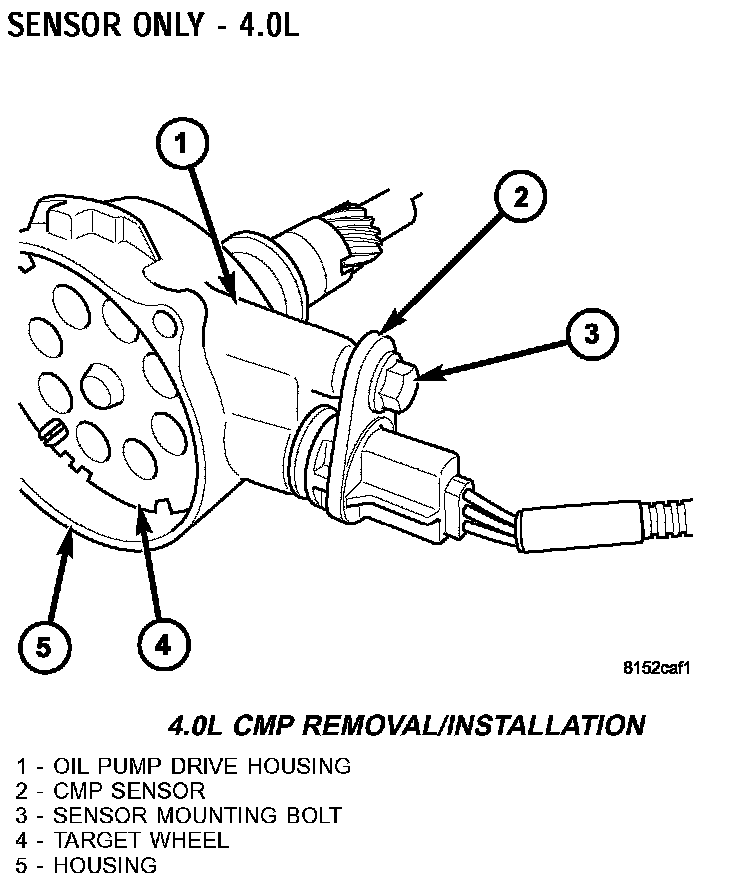 SENSOR ONLY - 4.0L

1

2

3

5

4

8152caf1

4.0L CMP REMOVAL/INSTALLATION

1 - OIL PUMP DRIVE HOUSING
2 - CMP SENSOR
3 - SENSOR MOUNTING BOLT
4 - TARGET WHEEL
5 - HOUSING