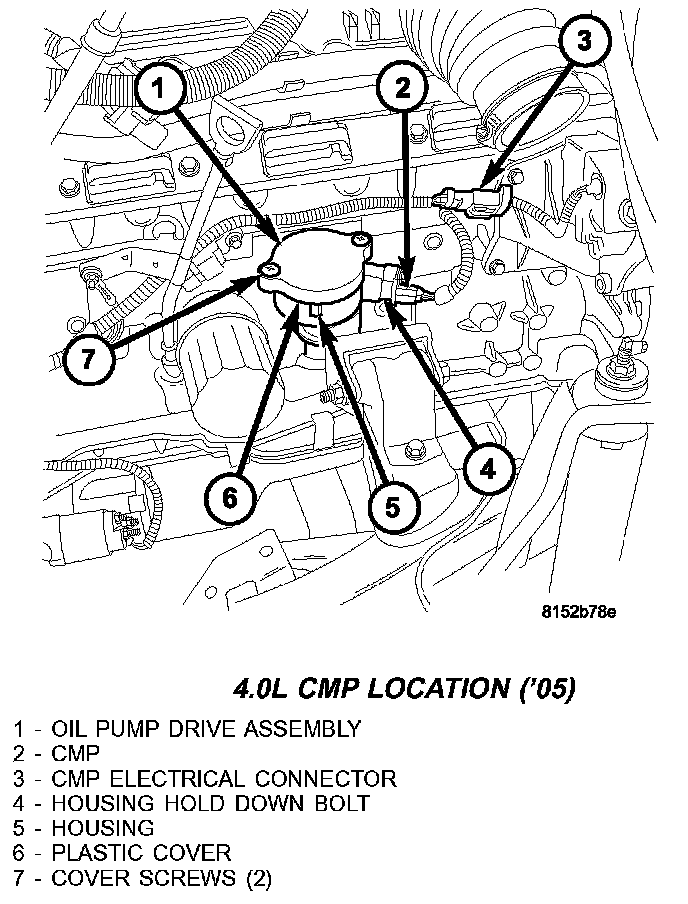 1

2

3

7

6

5

4

8152b78e

4.0L CMP LOCATION ('05)

1 - OIL PUMP DRIVE ASSEMBLY
2 - CMP
3 - CMP ELECTRICAL CONNECTOR
4 - HOUSING HOLD DOWN BOLT
5 - HOUSING
6 - PLASTIC COVER
7 - COVER SCREWS (2)