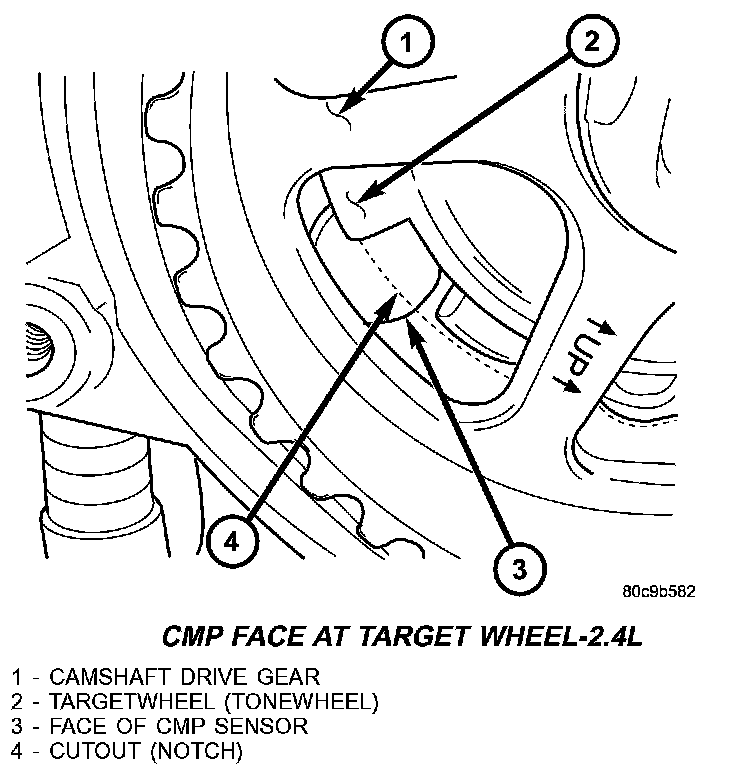 1

2

UP

4

3

80c9b582

CMP FACE AT TARGET WHEEL-2.4L

1 - CAMSHAFT DRIVE GEAR
2 - TARGETWHEEL (TONEWHEEL)
3 - FACE OF CMP SENSOR
4 - CUTOUT (NOTCH)