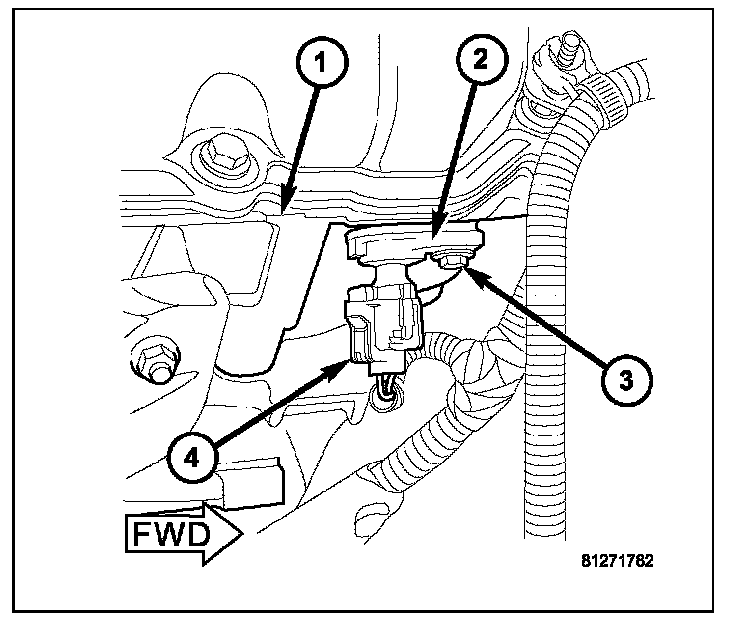 1
2
3
4
FWD
81271762