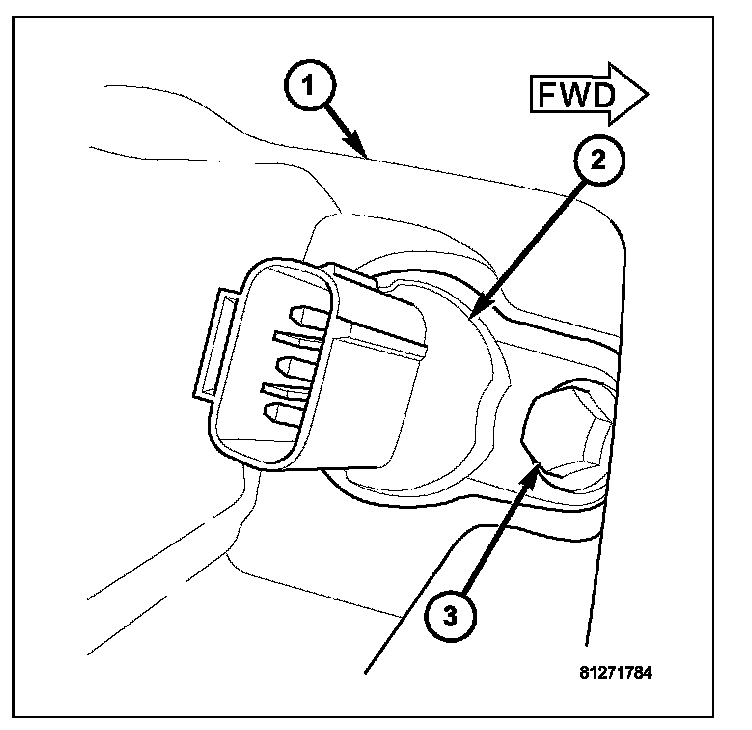 1
FWD
2
3
81271784