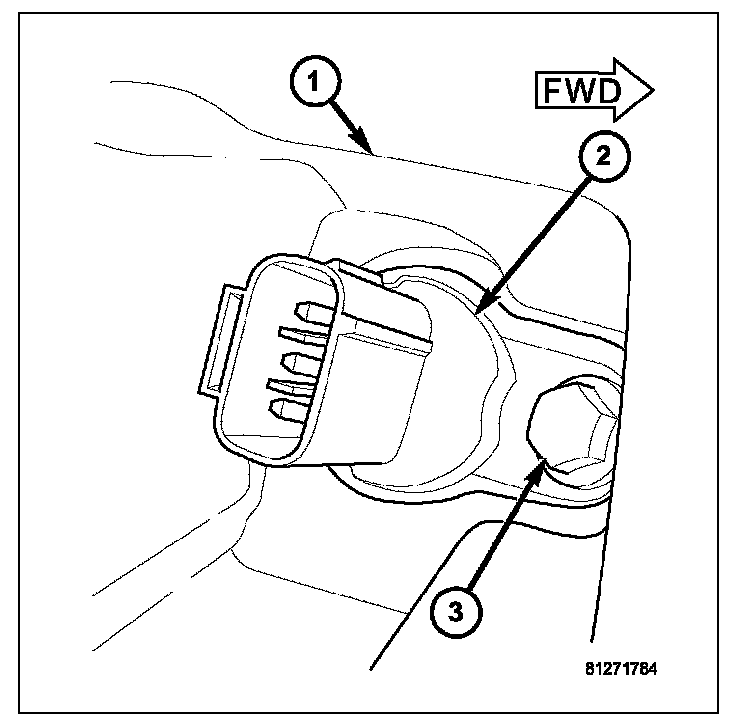 1
FWD
2
3
81271784