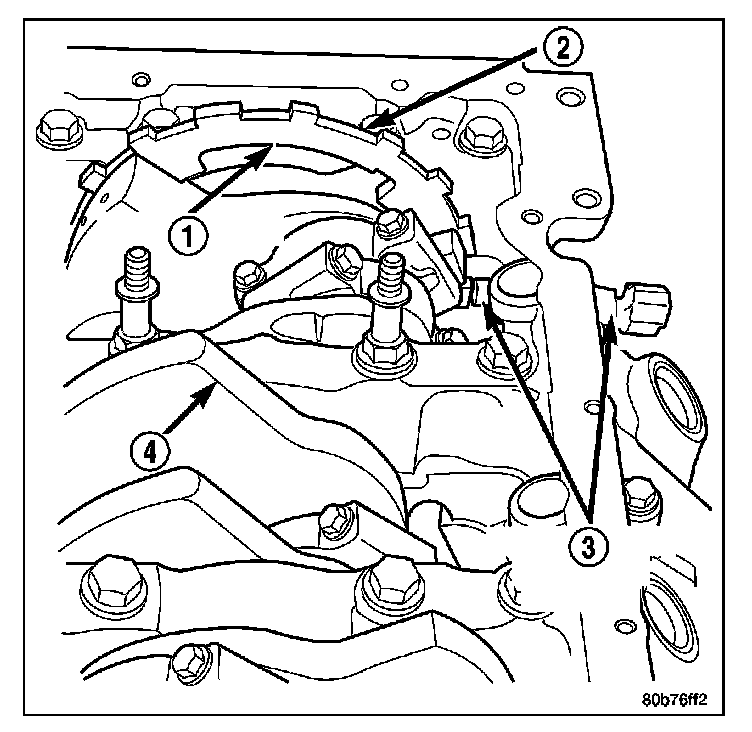 2
1
4
3
80b76ff2