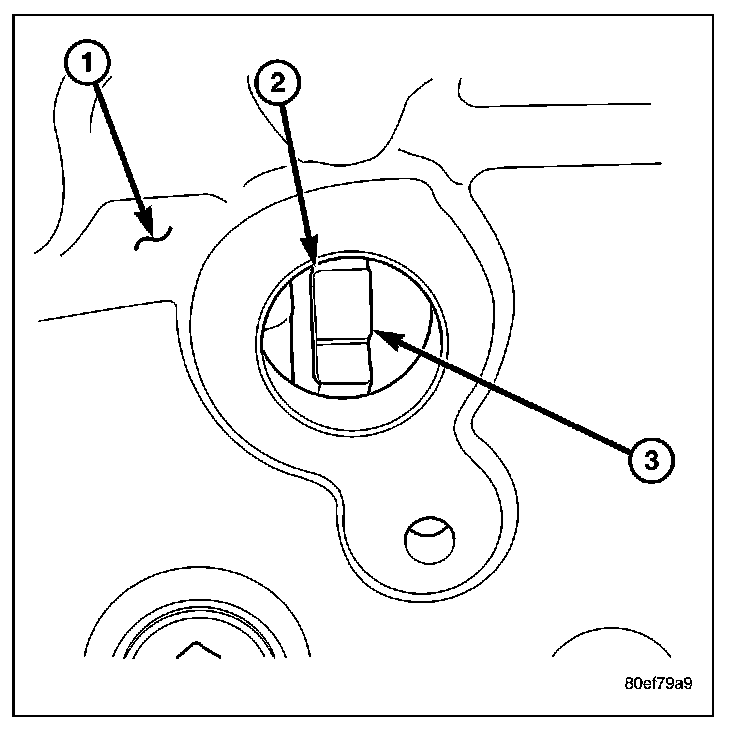 1
2
3
80ef79a9